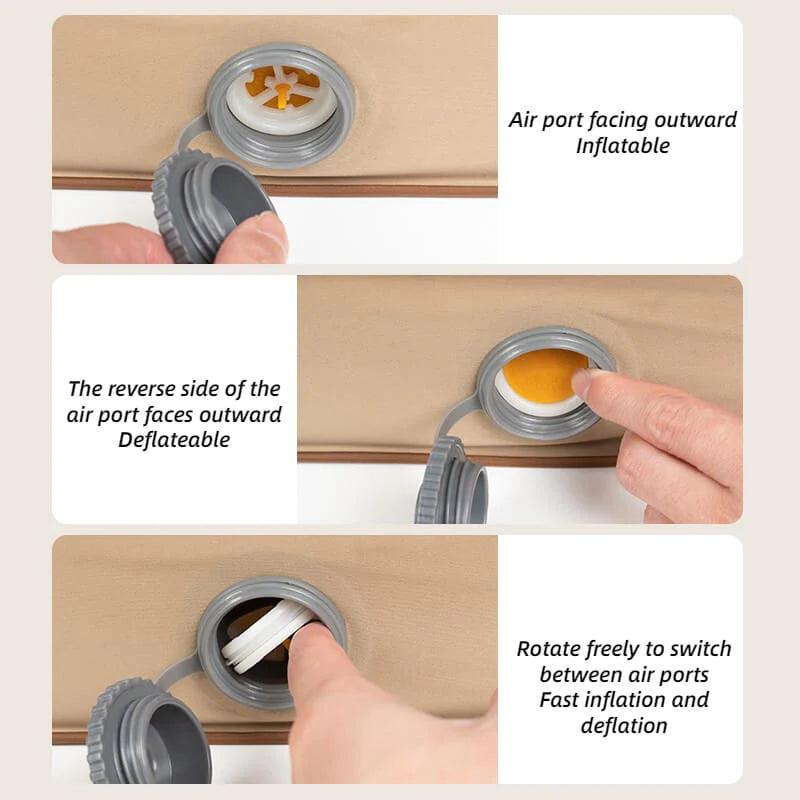 Air port facing outward
Inflatable

The reverse side of the air port faces outward
Deflateable

Rotate freely to switch between air ports
Fast inflation and deflation